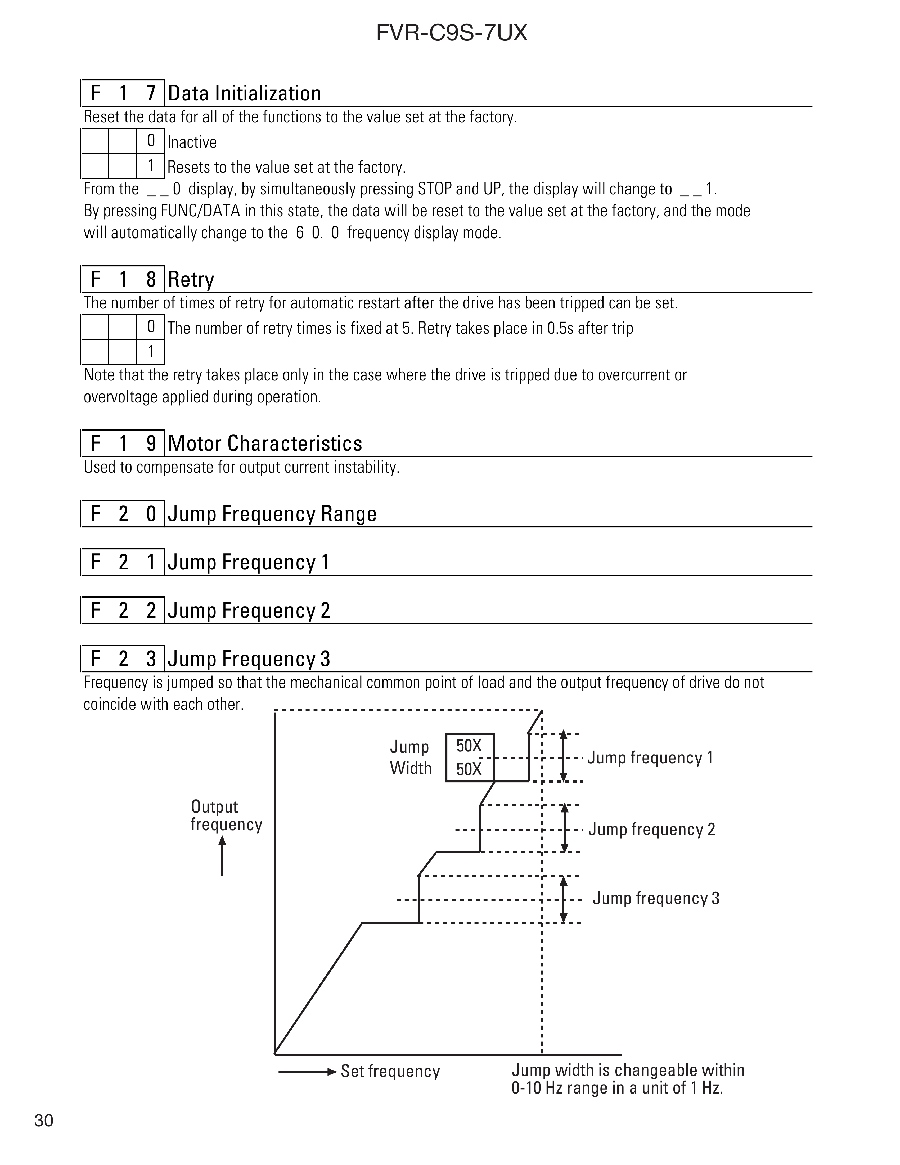 FVR-C9S-7UX

F 1 7 Data Initialization

Reset the data for all of the functions to the value set at the factory.

| | | 0 | Inactive |
|---|---|---|---|
| | | 1 | Resets to the value set at the factory. |

From the _ _ 0 display, by simultaneously pressing STOP and UP, the display will change to _ _ 1. By pressing FUNC/DATA in this state, the data will be reset to the value set at the factory, and the mode will automatically change to the 6 0. 0 frequency display mode.

F 1 8 Retry

The number of times of retry for automatic restart after the drive has been tripped can be set.

| | | 0 | The number of retry times is fixed at 5. Retry takes place in 0.5s after trip |
|---|---|---|---|
| | | 1 | |

Note that the retry takes place only in the case where the drive is tripped due to overcurrent or overvoltage applied during operation.

F 1 9 Motor Characteristics

Used to compensate for output current instability.

F 2 0 Jump Frequency Range

F 2 1 Jump Frequency 1

F 2 2 Jump Frequency 2

F 2 3 Jump Frequency 3

Frequency is jumped so that the mechanical common point of load and the output frequency of drive do not coincide with each other.

Jump Width 50X 50X

Jump frequency 1

Jump frequency 2

Jump frequency 3

Output frequency

Set frequency

Jump width is changeable within 0-10 Hz range in a unit of 1 Hz.

30